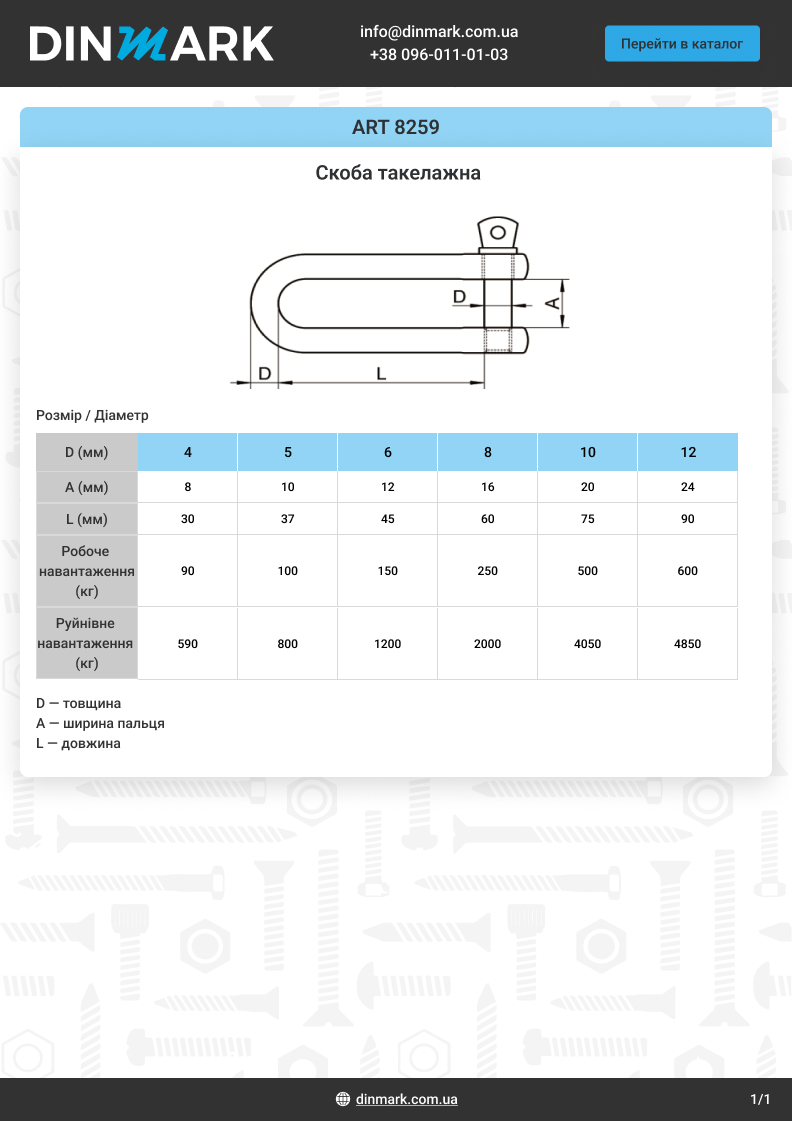 DINMARK

info@dinmark.com.ua
+38 096-011-01-03

Перейти в каталог

ART 8259

Скоба такелажна

D
A
D
L

Розмір / Діаметр

| D (мм) | 4 | 5 | 6 | 8 | 10 | 12 |
|---|---|---|---|---|---|---|
| A (мм) | 8 | 10 | 12 | 16 | 20 | 24 |
| L (мм) | 30 | 37 | 45 | 60 | 75 | 90 |
| Робоче навантаження (кг) | 90 | 100 | 150 | 250 | 500 | 600 |
| Руйнівне навантаження (кг) | 590 | 800 | 1200 | 2000 | 4050 | 4850 |

D — товщина
A — ширина пальця
L — довжина

dinmark.com.ua

1/1