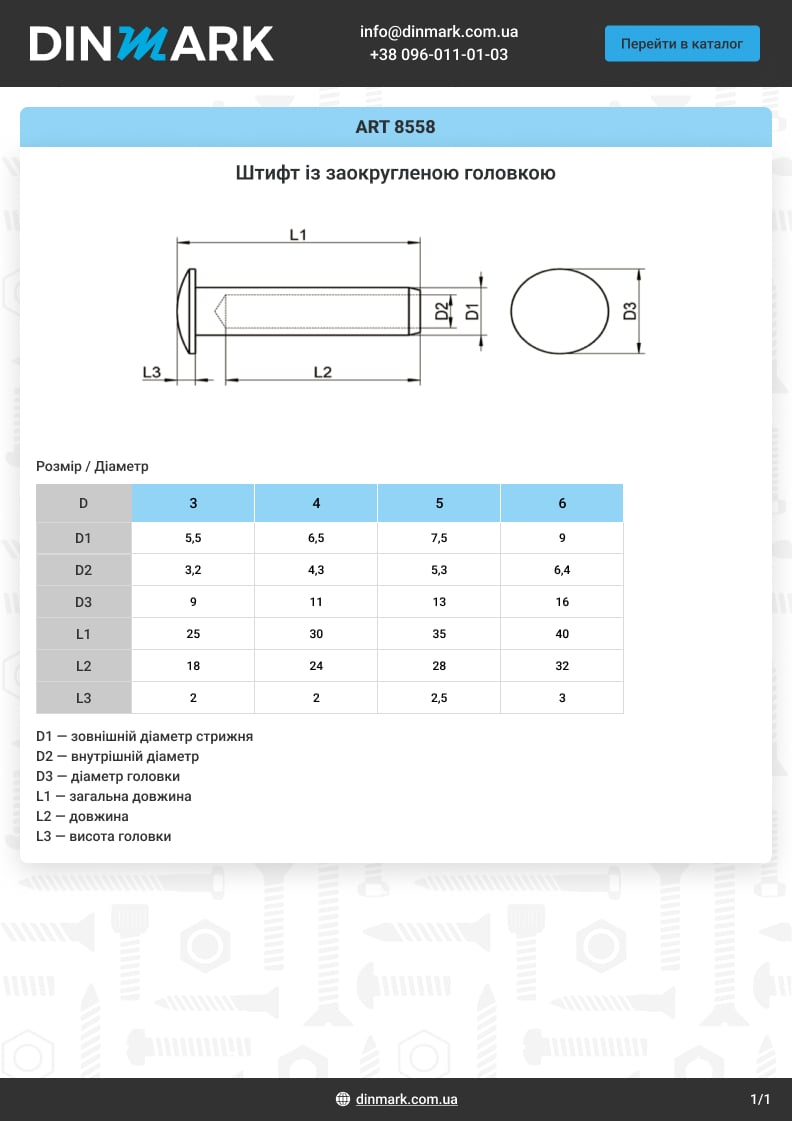 DINMARK

info@dinmark.com.ua
+38 096-011-01-03

Перейти в каталог

ART 8558

Штифт із заокругленою головкою

L1
D2
D1
D3
L3
L2

Розмір / Діаметр

| D | 3 | 4 | 5 | 6 |
|---|---|---|---|---|
| D1 | 5,5 | 6,5 | 7,5 | 9 |
| D2 | 3,2 | 4,3 | 5,3 | 6,4 |
| D3 | 9 | 11 | 13 | 16 |
| L1 | 25 | 30 | 35 | 40 |
| L2 | 18 | 24 | 28 | 32 |
| L3 | 2 | 2 | 2,5 | 3 |

D1 — зовнішній діаметр стрижня
D2 — внутрішній діаметр
D3 — діаметр головки
L1 — загальна довжина
L2 — довжина
L3 — висота головки

dinmark.com.ua

1/1