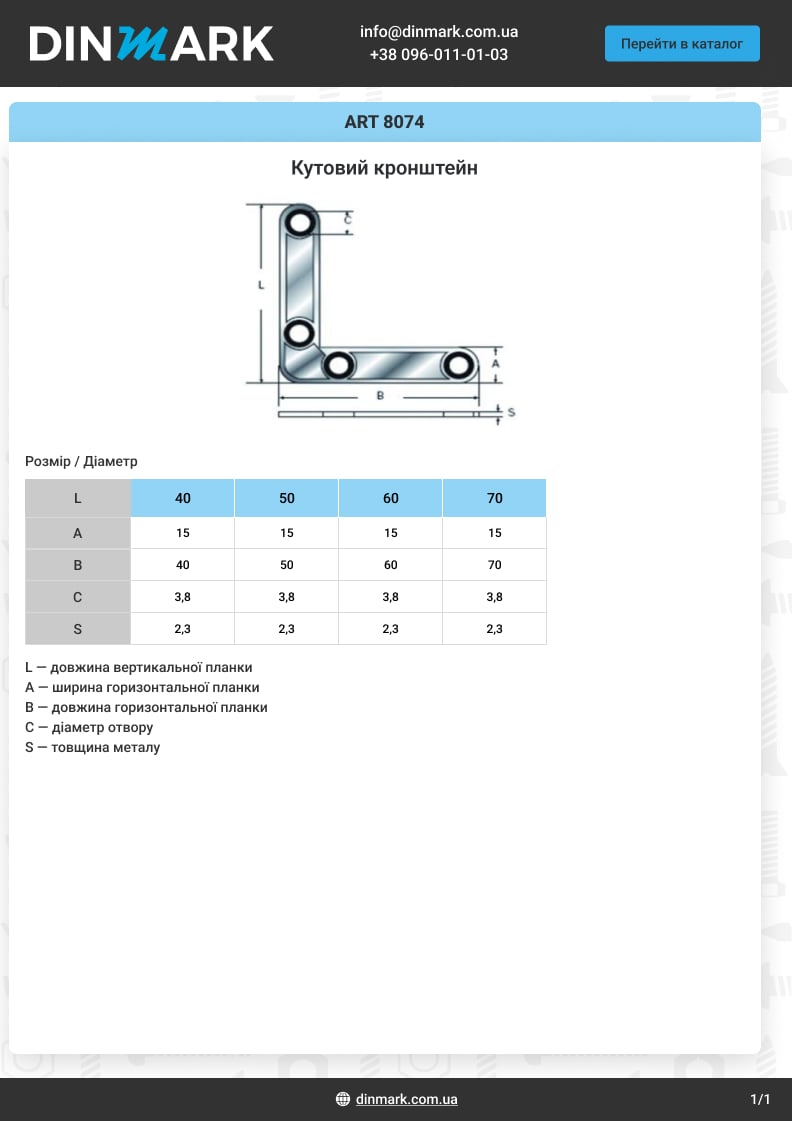 DINMARK

info@dinmark.com.ua
+38 096-011-01-03

Перейти в каталог

ART 8074

Кутовий кронштейн

C
L
A
B
S

Розмір / Діаметр

| L | 40 | 50 | 60 | 70 |
|---|---|---|---|---|
| A | 15 | 15 | 15 | 15 |
| B | 40 | 50 | 60 | 70 |
| C | 3,8 | 3,8 | 3,8 | 3,8 |
| S | 2,3 | 2,3 | 2,3 | 2,3 |

L — довжина вертикальної планки
A — ширина горизонтальної планки
B — довжина горизонтальної планки
C — діаметр отвору
S — товщина металу

dinmark.com.ua

1/1