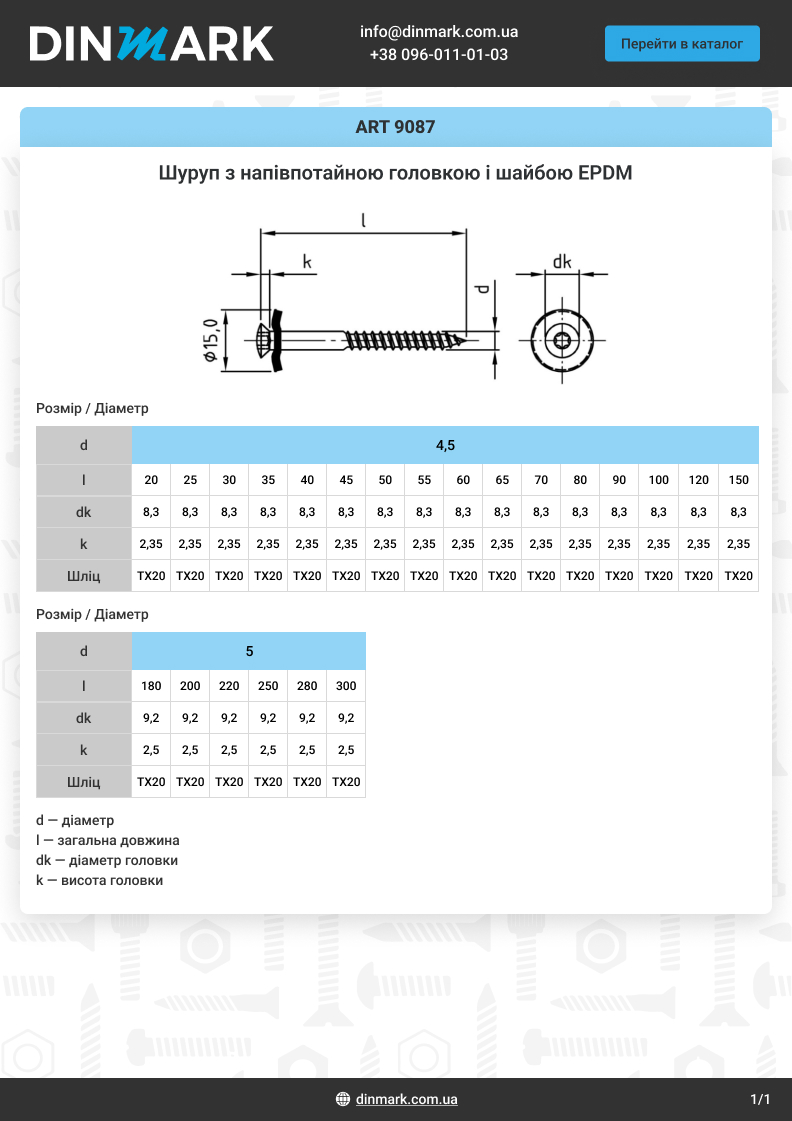 DINMARK

info@dinmark.com.ua
+38 096-011-01-03

Перейти в каталог

ART 9087

Шуруп з напівпотайною головкою і шайбою EPDM

l
k
dk
d
ø15,0

Розмір / Діаметр

| d | 4,5 | | | | | | | | | | | | | | | |
|---|---|---|---|---|---|---|---|---|---|---|---|---|---|---|---|---|
| l | 20 | 25 | 30 | 35 | 40 | 45 | 50 | 55 | 60 | 65 | 70 | 80 | 90 | 100 | 120 | 150 |
| dk | 8,3 | 8,3 | 8,3 | 8,3 | 8,3 | 8,3 | 8,3 | 8,3 | 8,3 | 8,3 | 8,3 | 8,3 | 8,3 | 8,3 | 8,3 | 8,3 |
| k | 2,35 | 2,35 | 2,35 | 2,35 | 2,35 | 2,35 | 2,35 | 2,35 | 2,35 | 2,35 | 2,35 | 2,35 | 2,35 | 2,35 | 2,35 | 2,35 |
| Шліц | TX20 | TX20 | TX20 | TX20 | TX20 | TX20 | TX20 | TX20 | TX20 | TX20 | TX20 | TX20 | TX20 | TX20 | TX20 | TX20 |

Розмір / Діаметр

| d | 5 | | | | | |
|---|---|---|---|---|---|---|
| l | 180 | 200 | 220 | 250 | 280 | 300 |
| dk | 9,2 | 9,2 | 9,2 | 9,2 | 9,2 | 9,2 |
| k | 2,5 | 2,5 | 2,5 | 2,5 | 2,5 | 2,5 |
| Шліц | TX20 | TX20 | TX20 | TX20 | TX20 | TX20 |

d — діаметр
l — загальна довжина
dk — діаметр головки
k — висота головки

dinmark.com.ua

1/1