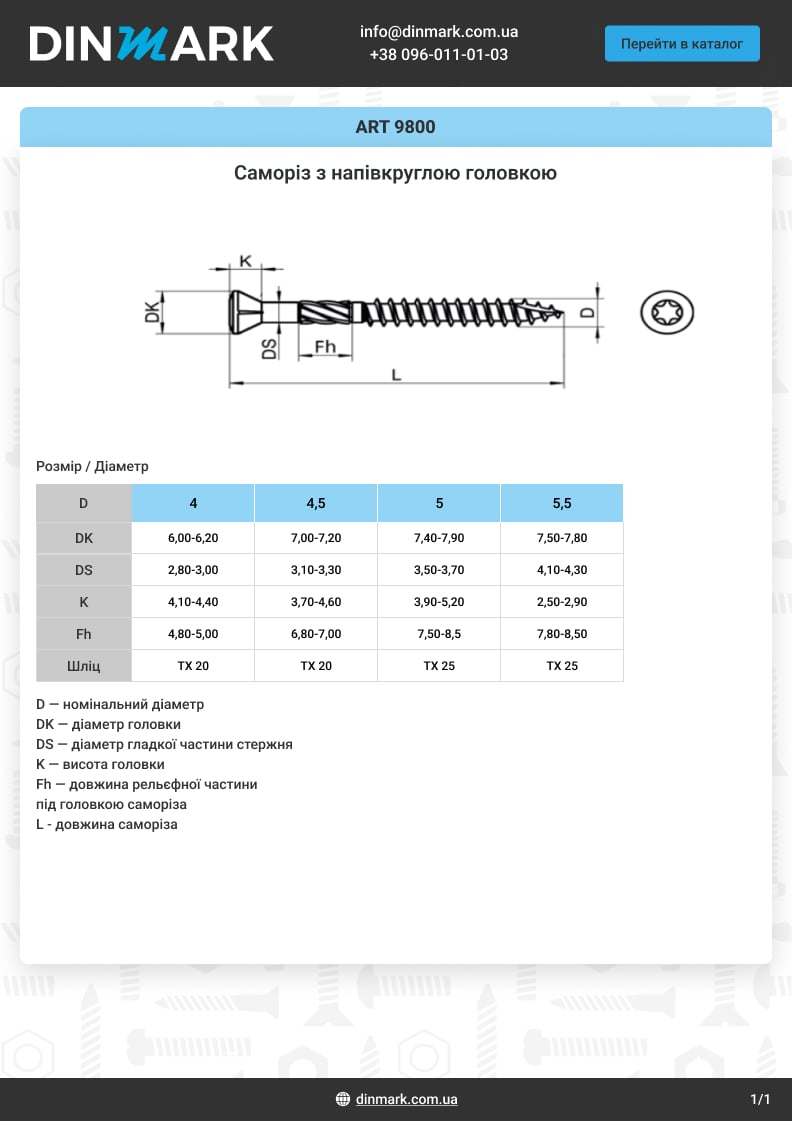 DINMARK

info@dinmark.com.ua
+38 096-011-01-03

Перейти в каталог

ART 9800

Саморіз з напівкруглою головкою

K
DK
DS
Fh
L
D

Розмір / Діаметр

| D | 4 | 4,5 | 5 | 5,5 |
|---|---|---|---|---|
| DK | 6,00-6,20 | 7,00-7,20 | 7,40-7,90 | 7,50-7,80 |
| DS | 2,80-3,00 | 3,10-3,30 | 3,50-3,70 | 4,10-4,30 |
| K | 4,10-4,40 | 3,70-4,60 | 3,90-5,20 | 2,50-2,90 |
| Fh | 4,80-5,00 | 6,80-7,00 | 7,50-8,5 | 7,80-8,50 |
| Шліц | TX 20 | TX 20 | TX 25 | TX 25 |

D — номінальний діаметр
DK — діаметр головки
DS — діаметр гладкої частини стержня
K — висота головки
Fh — довжина рельєфної частини під головкою саморіза
L - довжина саморіза

dinmark.com.ua
1/1